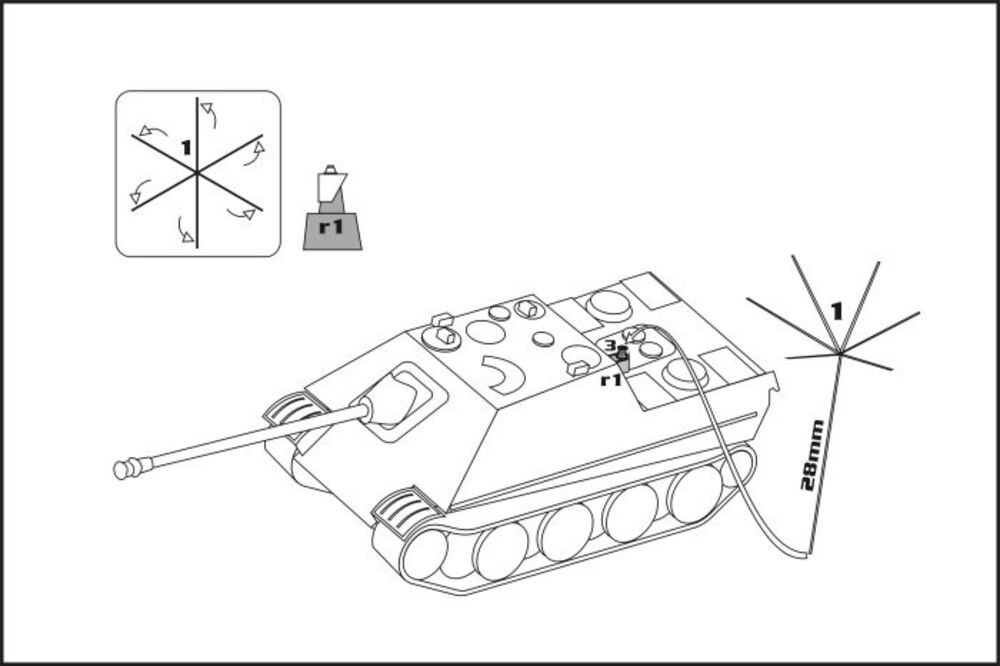 1

r1

3

r1

1

28mm