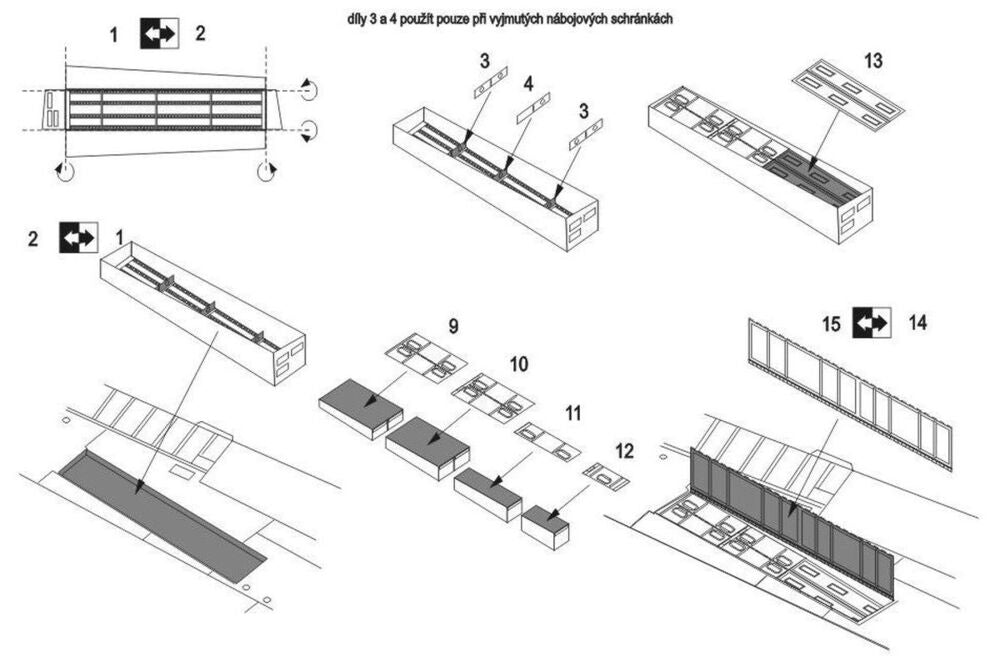 díly 3 a 4 použít pouze při vyjmutých nábojových schránkách

1 2

3
4
3

13

2 1

9
10
11
12

15 14