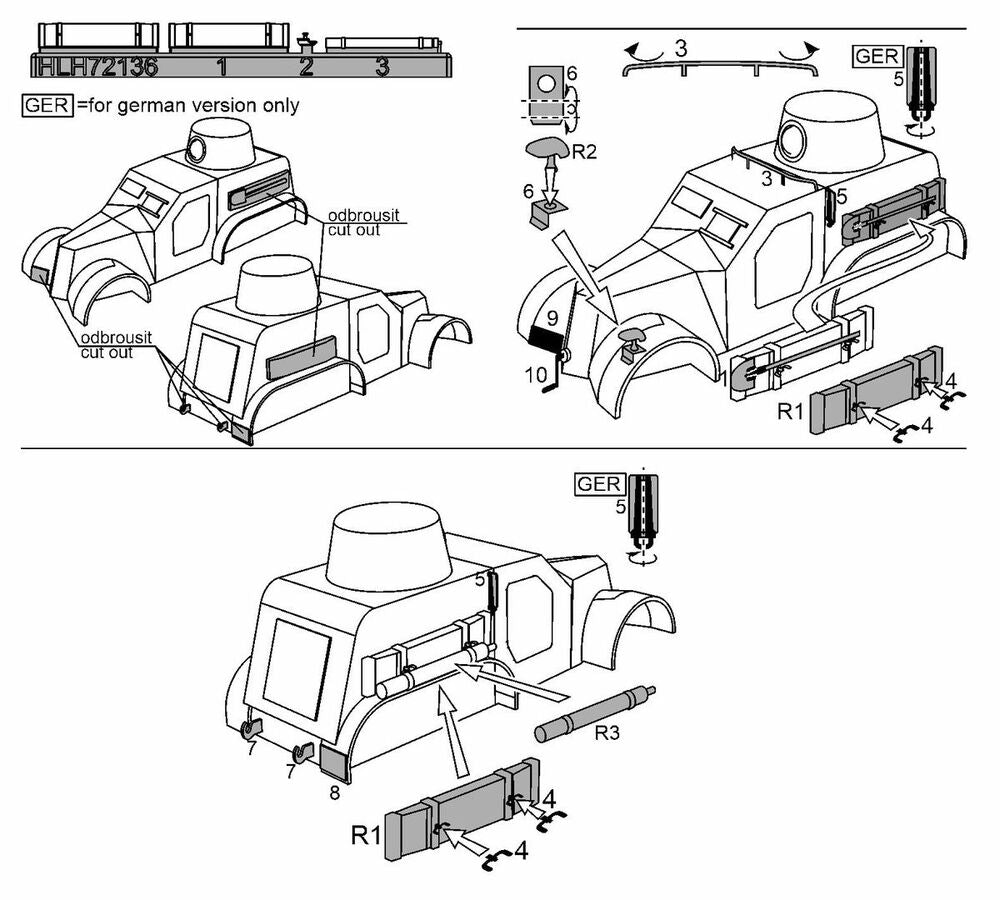 HLH72136 1 2 3

GER =for german version only

odbrousit
cut out

odbrousit
cut out

3
GER
5
6
3
R2
6
3
5
9
10
1
R1
4
4

GER
5
5
R3
7
7
8
R1
4
4