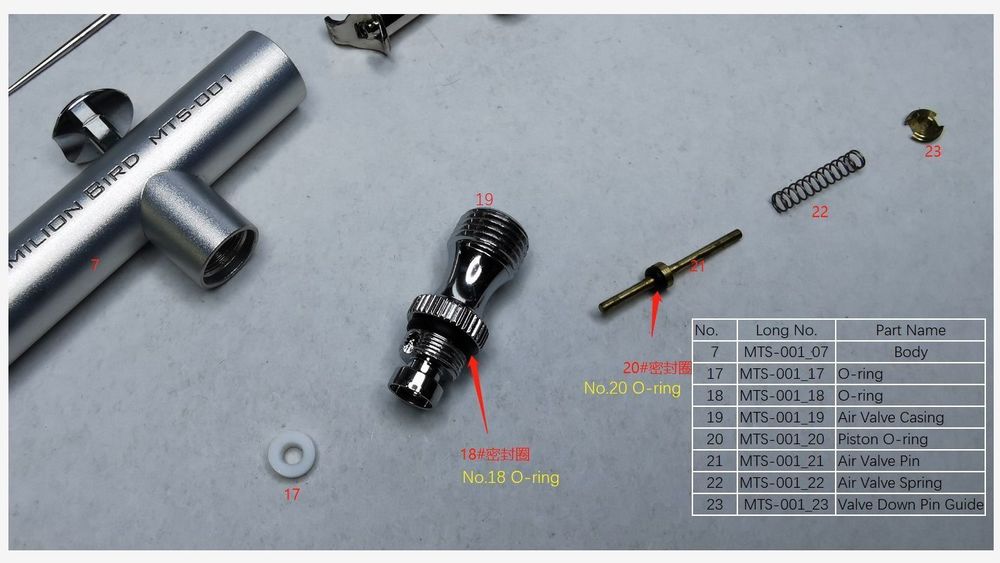 MILION BIRD MTS-001

7

19

23

22

21

20#密封圈
No.20 O-ring

18#密封圈
No.18 O-ring

17

| No. | Long No. | Part Name |
|---|---|---|
| 7 | MTS-001_07 | Body |
| 17 | MTS-001_17 | O-ring |
| 18 | MTS-001_18 | O-ring |
| 19 | MTS-001_19 | Air Valve Casing |
| 20 | MTS-001_20 | Piston O-ring |
| 21 | MTS-001_21 | Air Valve Pin |
| 22 | MTS-001_22 | Air Valve Spring |
| 23 | MTS-001_23 | Valve Down Pin Guide |