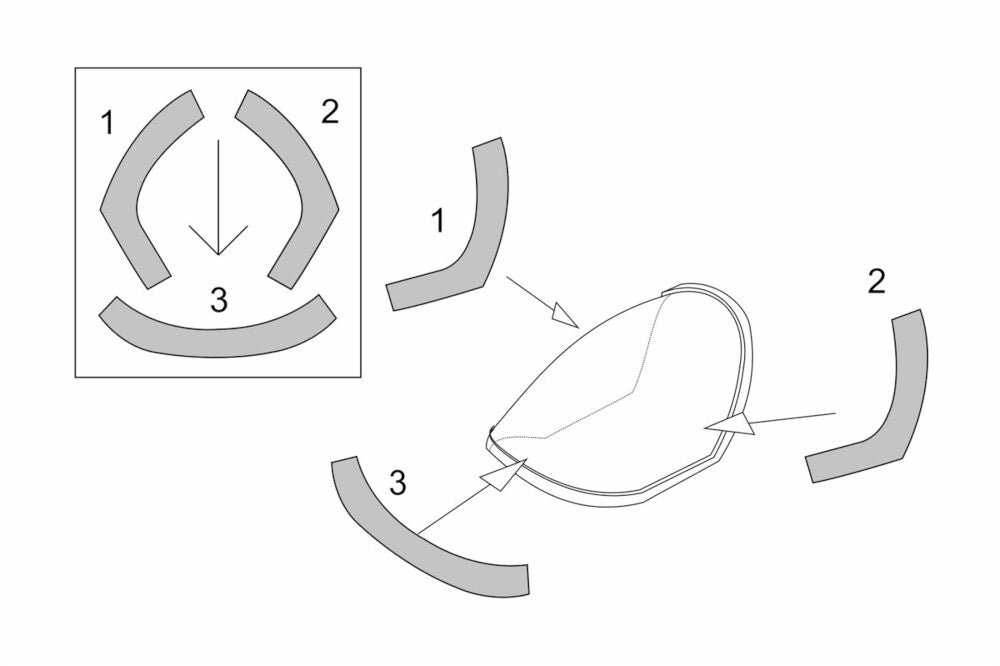 1
2
3
1
2
3