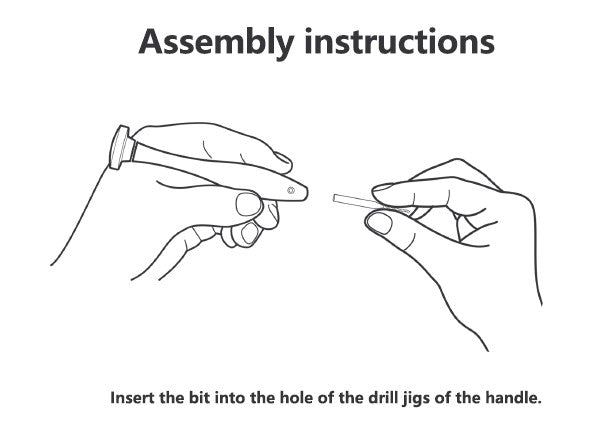 Assembly instructions

Insert the bit into the hole of the drill jigs of the handle.