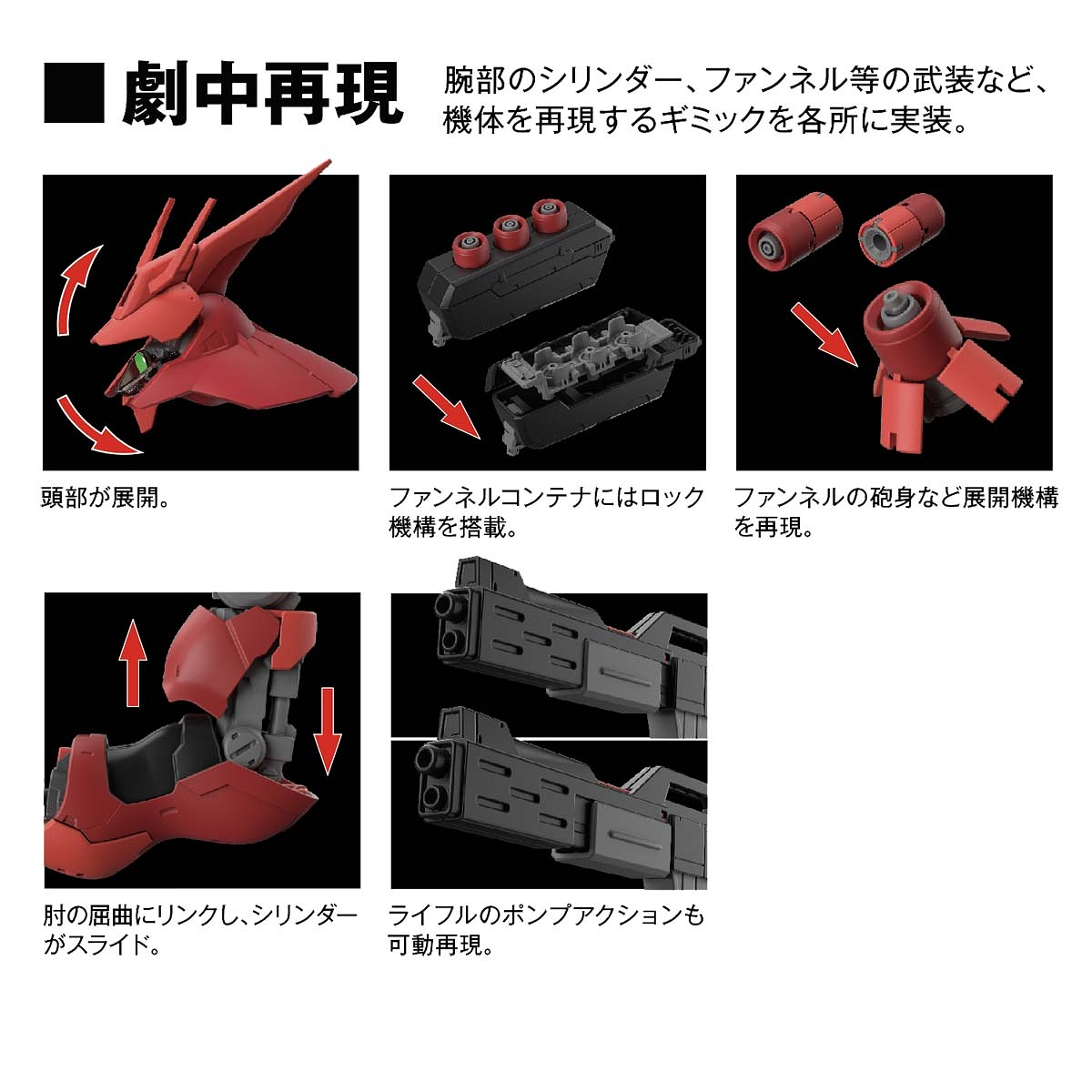 ■ 劇中再現

腕部のシリンダー、ファンネル等の武装など、機体を再現するギミックを各所に実装。

頭部が展開。

ファンネルコンテナにはロック機構を搭載。

ファンネルの砲身など展開機構を再現。

肘の屈曲にリンクし、シリンダーがスライド。

ライフルのポンプアクションも可動再現。