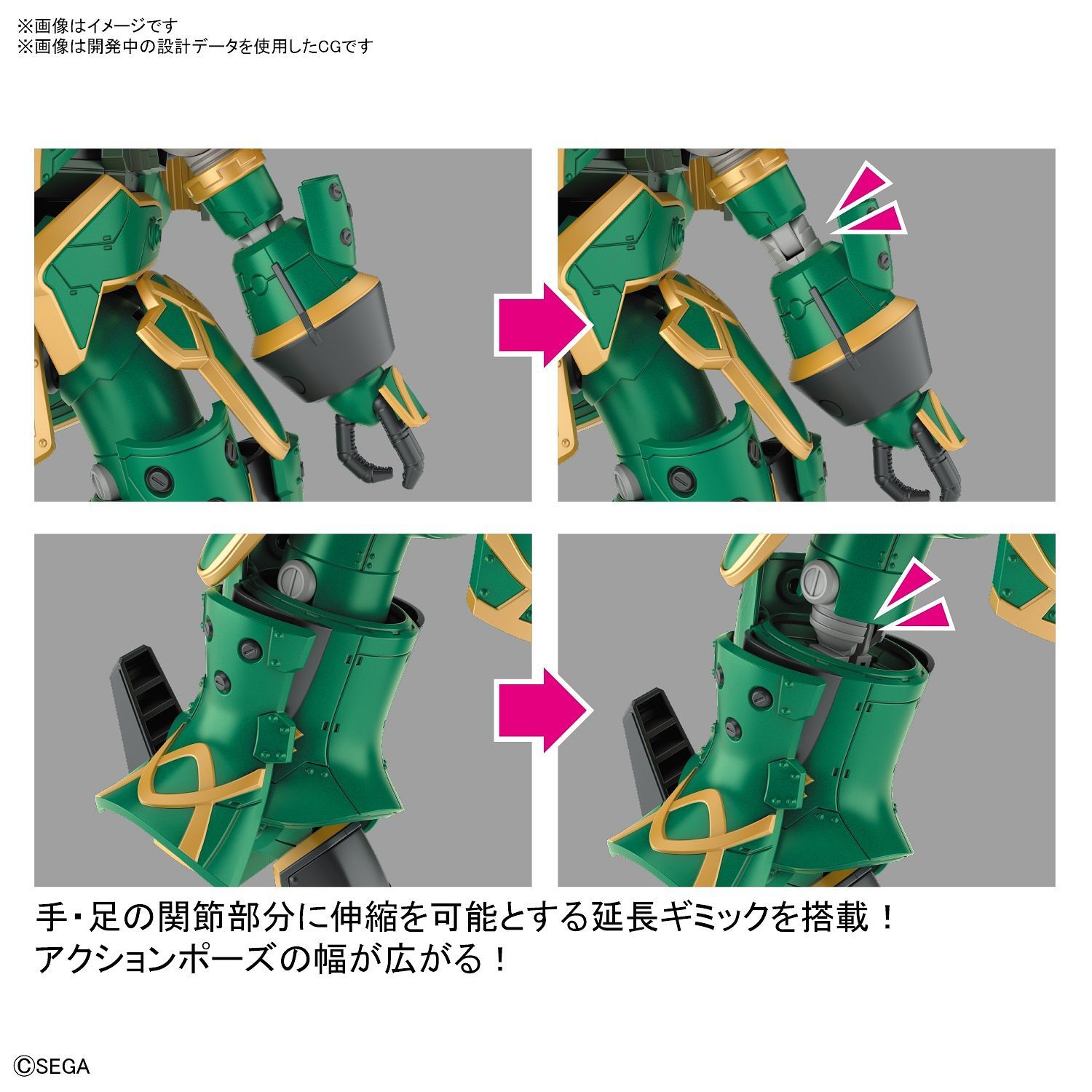 ※画像はイメージです
※画像は開発中の設計データを使用したCGです

手・足の関節部分に伸縮を可能とする延長ギミックを搭載！
アクションポーズの幅が広がる！

©SEGA