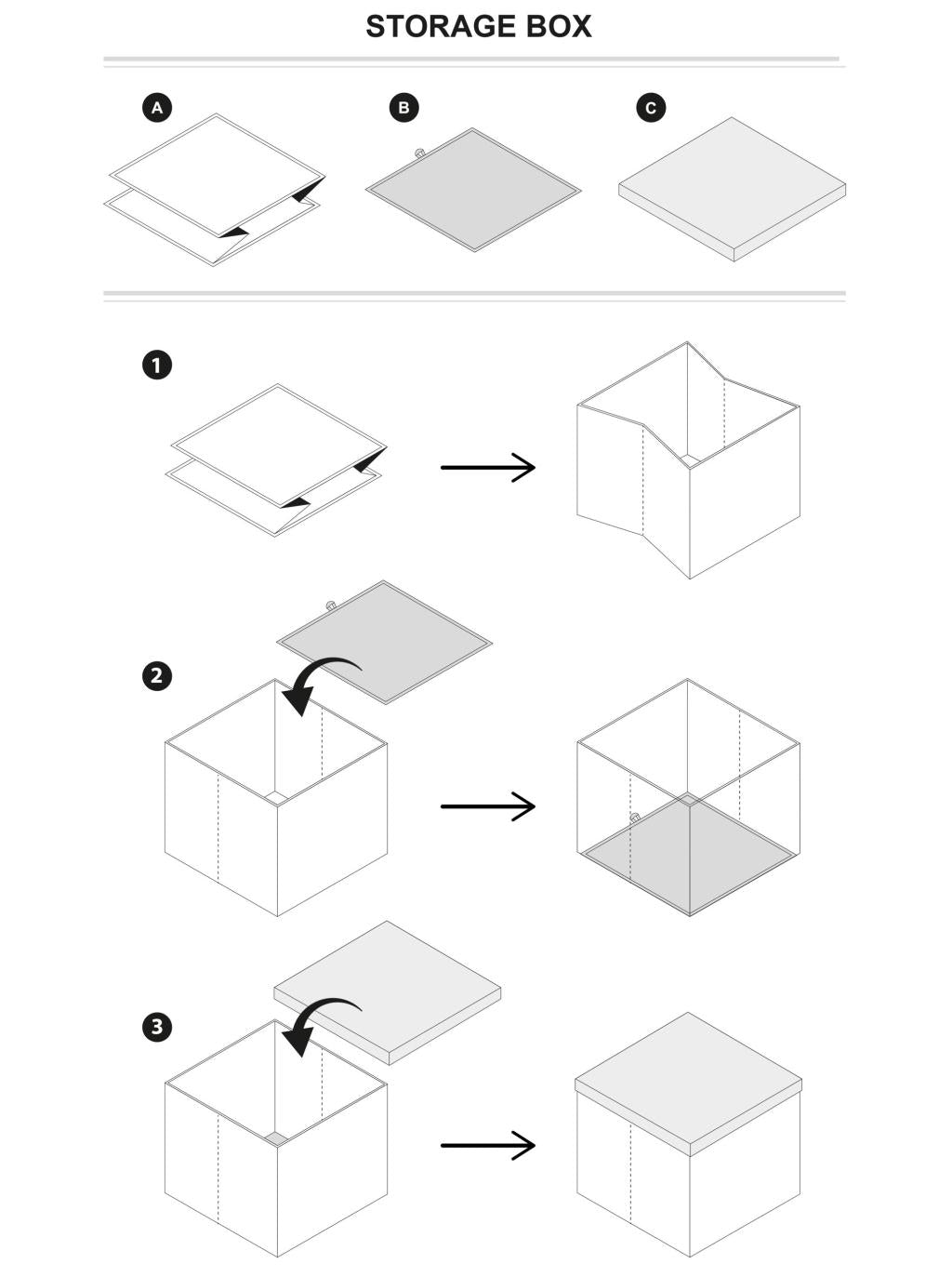 STORAGE BOX

A

B

C

1

2

3